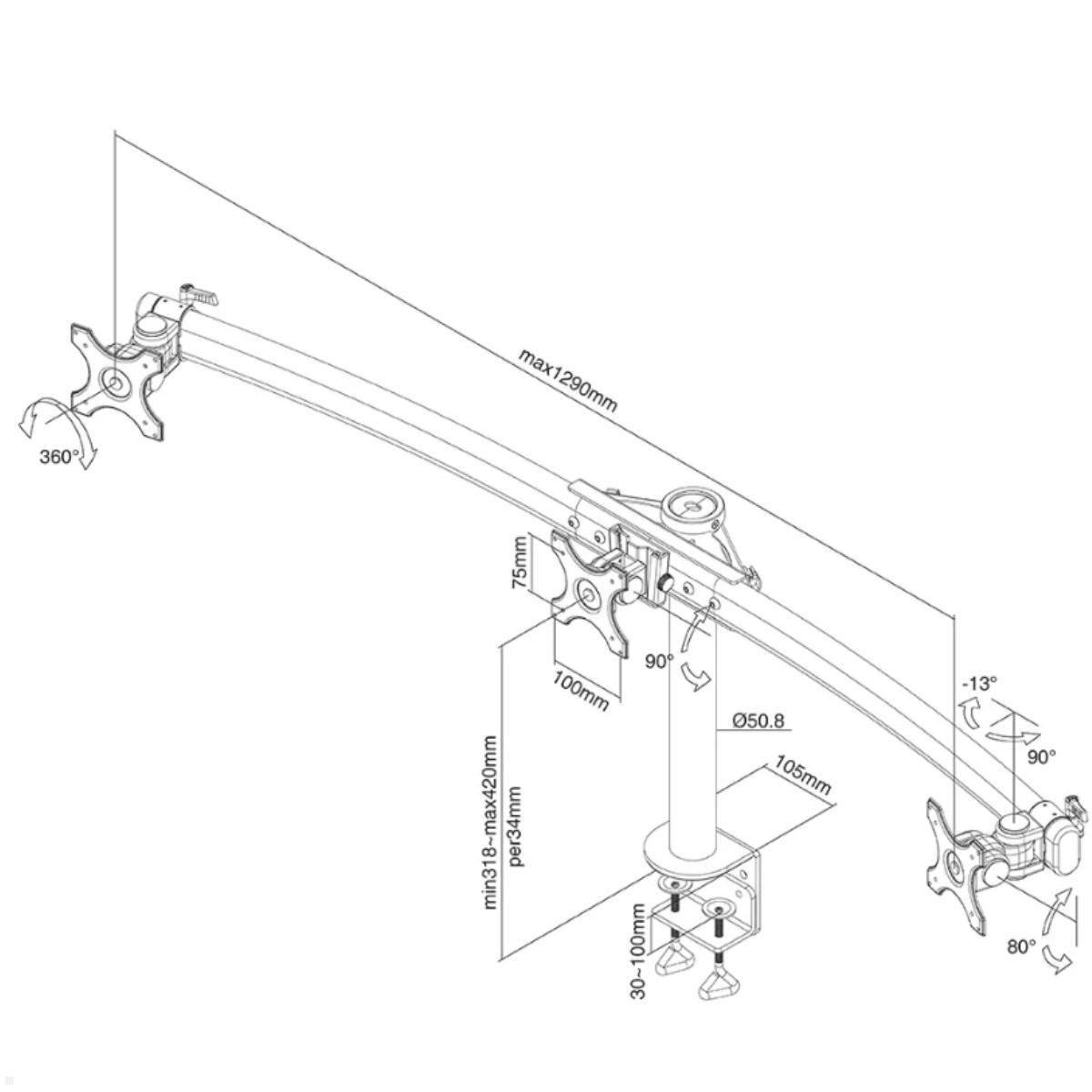 max1290mm

360°

75mm

100mm

90°

Ø50.8

-13°

90°

105mm

min318~max420mm
per34mm

30~100mm

80°