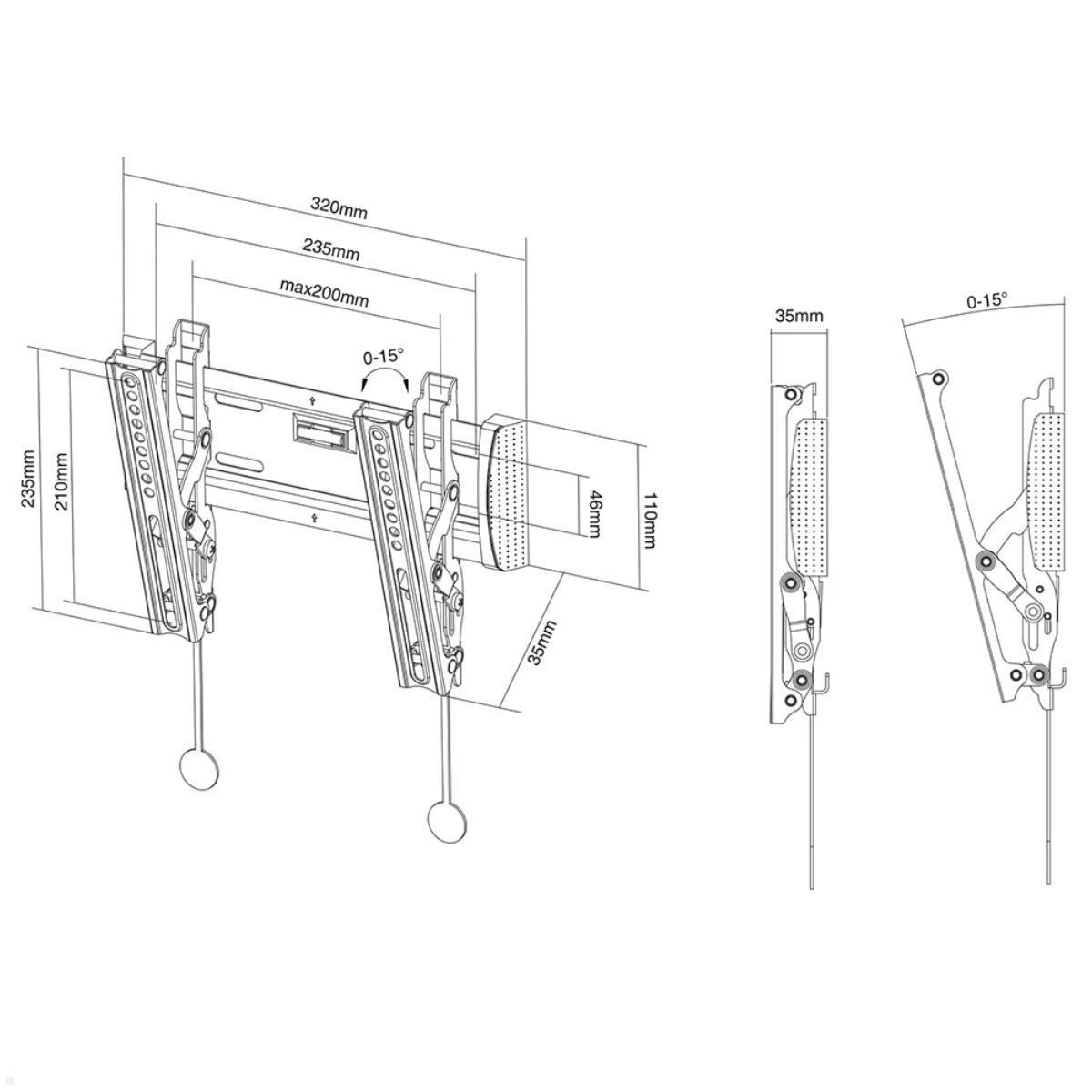 320mm
235mm
max200mm
0-15°
235mm
210mm
46mm
110mm
35mm
35mm
0-15°